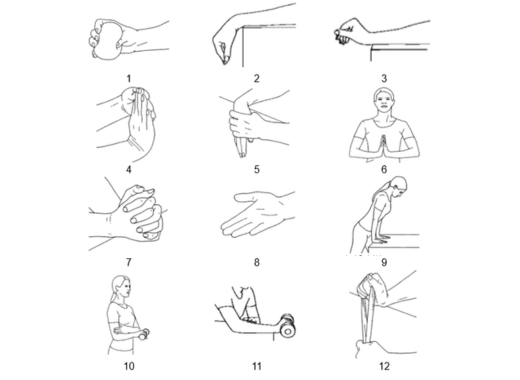 1
2
3
4
5
6
7
8
9
10
11
12